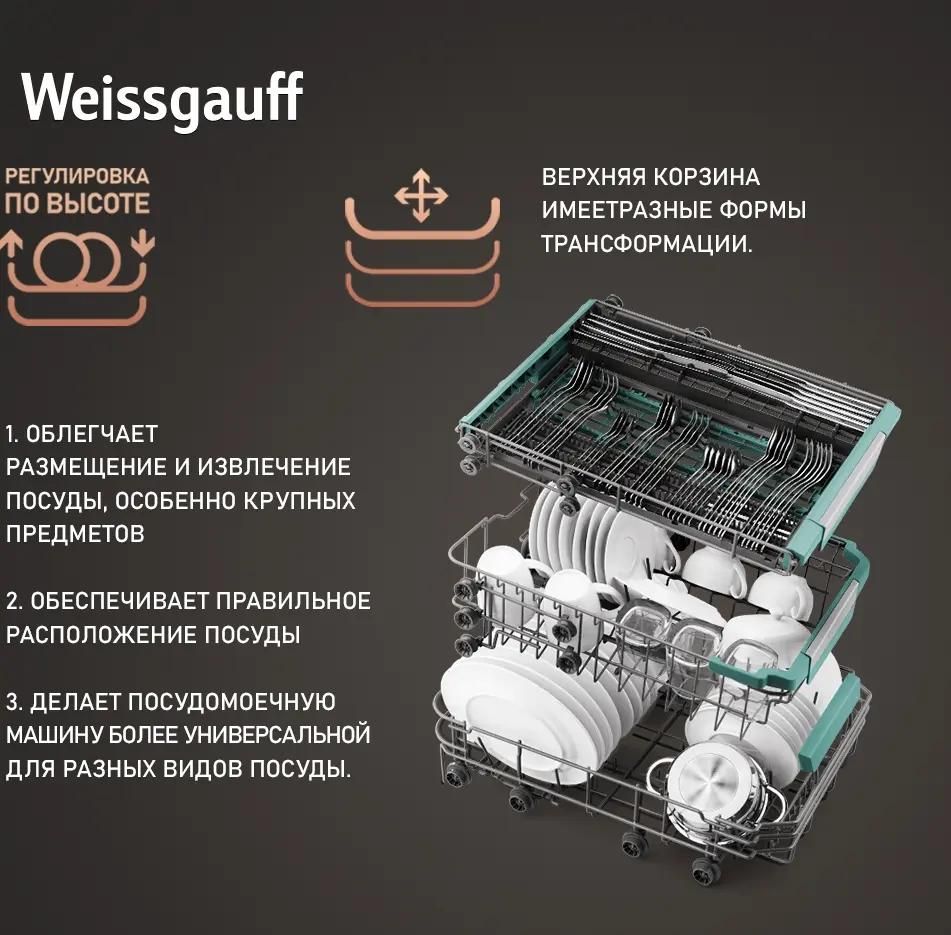 Weissgauff

РЕГУЛИРОВКА ПО ВЫСОТЕ

ВЕРХНЯЯ КОРЗИНА ИМЕЕТРАЗНЫЕ ФОРМЫ ТРАНСФОРМАЦИИ.

1. ОБЛЕГЧАЕТ РАЗМЕЩЕНИЕ И ИЗВЛЕЧЕНИЕ ПОСУДЫ, ОСОБЕННО КРУПНЫХ ПРЕДМЕТОВ

2. ОБЕСПЕЧИВАЕТ ПРАВИЛЬНОЕ РАСПОЛОЖЕНИЕ ПОСУДЫ

3. ДЕЛАЕТ ПОСУДОМОЕЧНУЮ МАШИНУ БОЛЕЕ УНИВЕРСАЛЬНОЙ ДЛЯ РАЗНЫХ ВИДОВ ПОСУДЫ.